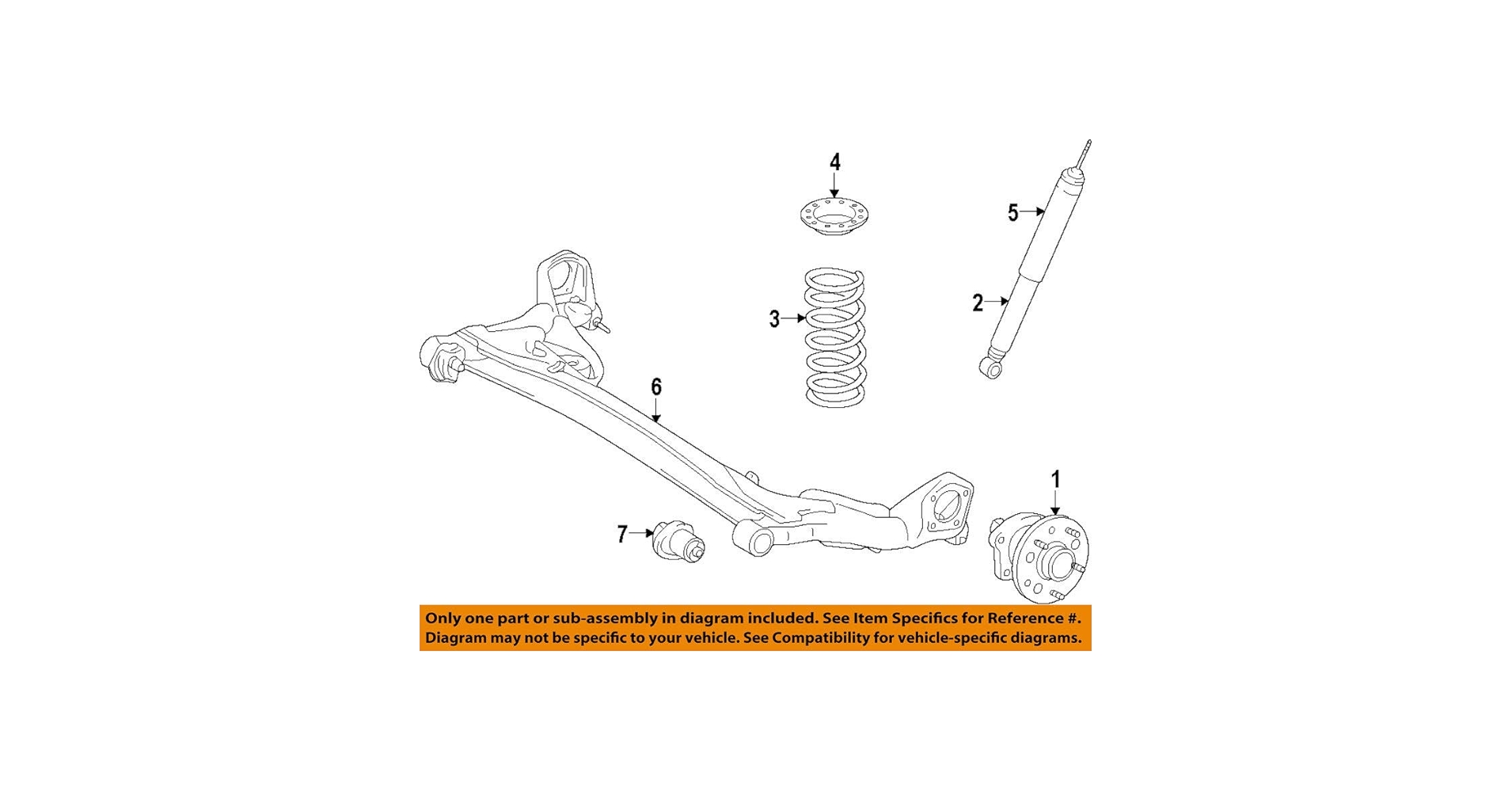 4
5
3
2
6
1
7

Only one part or sub-assembly in diagram included. See Item Specifics for Reference #.
Diagram may not be specific to your vehicle. See Compatibility for vehicle-specific diagrams.